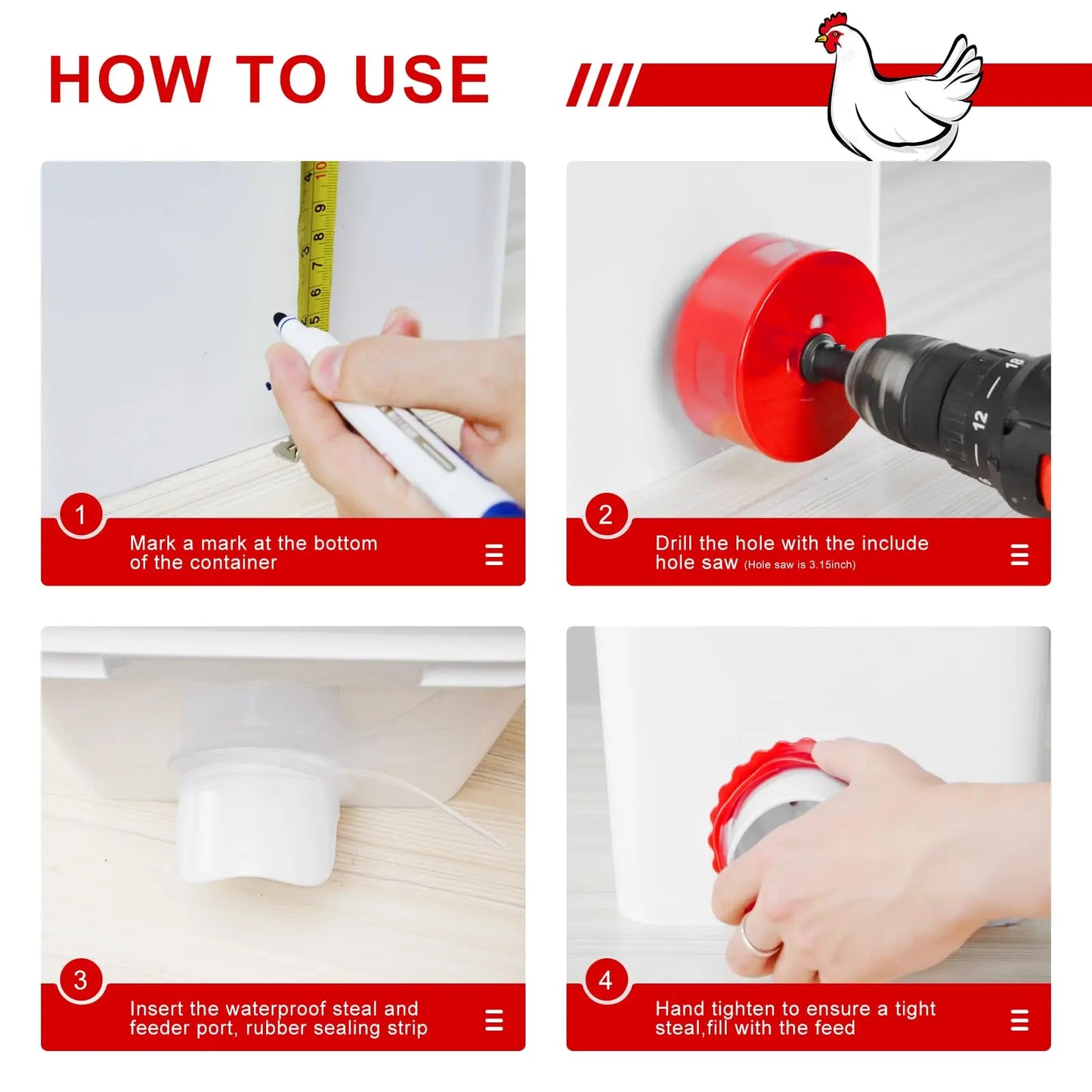 HOW TO USE

1
Mark a mark at the bottom of the container

2
Drill the hole with the include hole saw (Hole saw is 3.15inch)

3
Insert the waterproof steal and feeder port, rubber sealing strip

4
Hand tighten to ensure a tight steal,fill with the feed