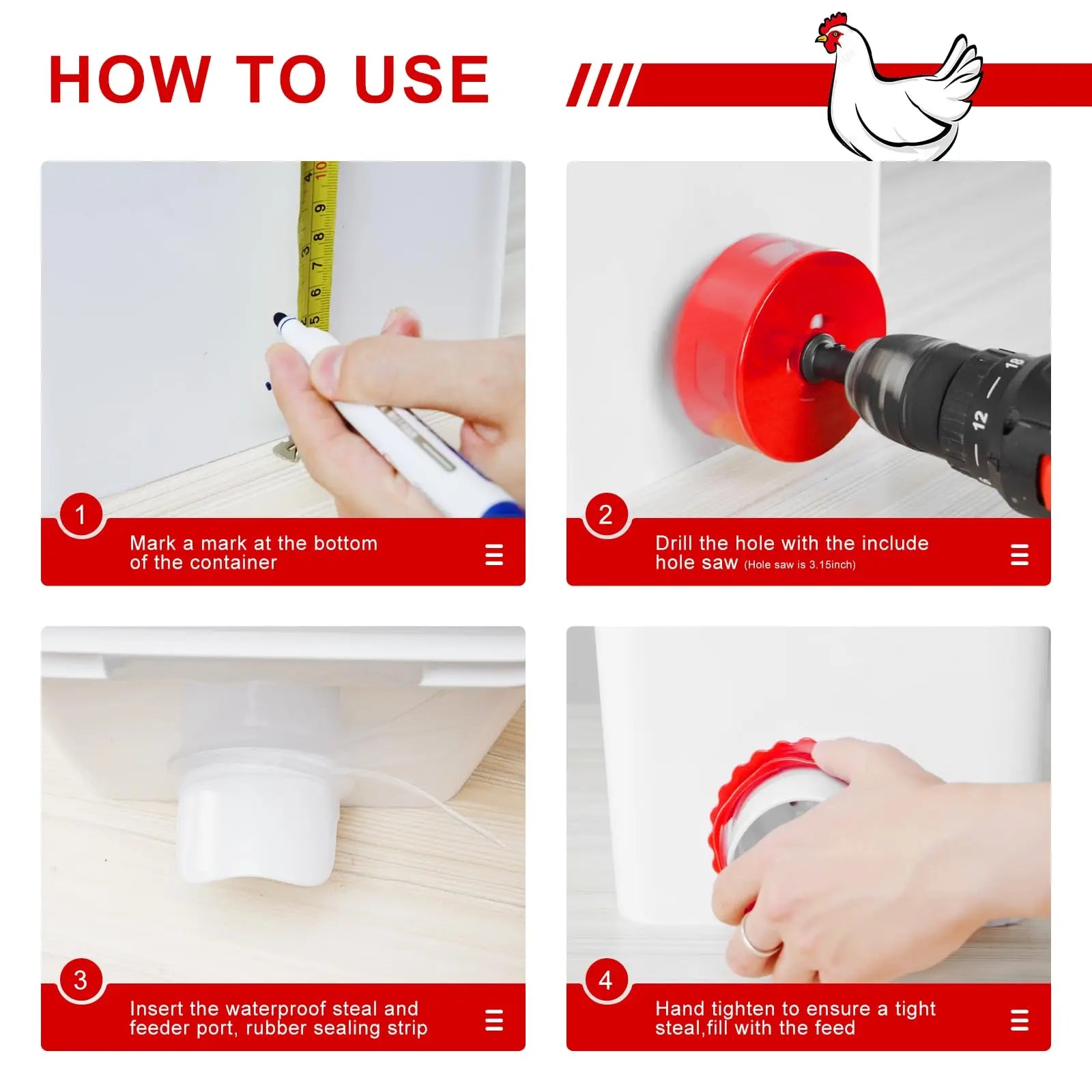 HOW TO USE

1
Mark a mark at the bottom of the container

2
Drill the hole with the include hole saw (Hole saw is 3.15inch)

3
Insert the waterproof steal and feeder port, rubber sealing strip

4
Hand tighten to ensure a tight steal,fill with the feed